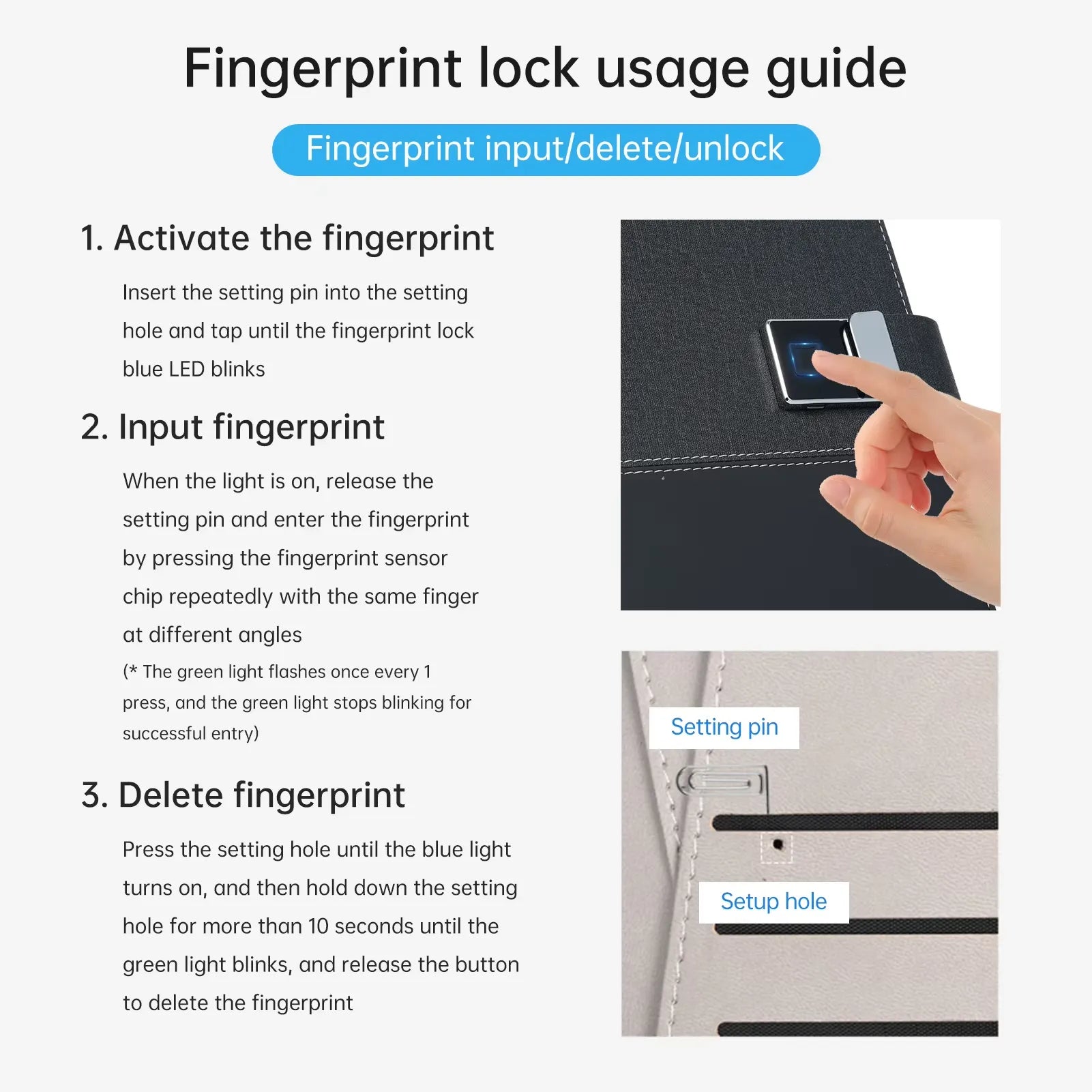 Fingerprint lock usage guide

Fingerprint input/delete/unlock

1. Activate the fingerprint

Insert the setting pin into the setting hole and tap until the fingerprint lock blue LED blinks

2. Input fingerprint

When the light is on, release the setting pin and enter the fingerprint by pressing the fingerprint sensor chip repeatedly with the same finger at different angles

(* The green light flashes once every 1 press, and the green light stops blinking for successful entry)

3. Delete fingerprint

Press the setting hole until the blue light turns on, and then hold down the setting hole for more than 10 seconds until the green light blinks, and release the button to delete the fingerprint

Setting pin

Setup hole